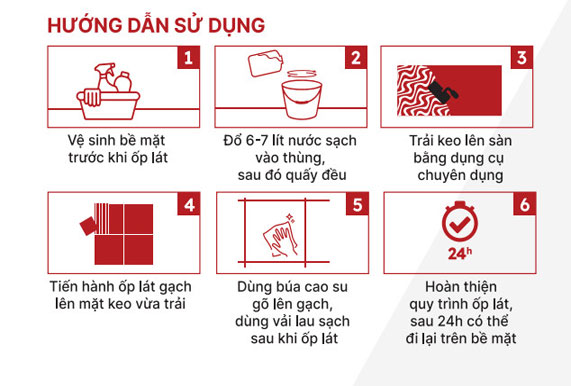 HƯỚNG DẪN SỬ DỤNG

1

Vệ sinh bề mặt trước khi ốp lát

2

Đổ 6-7 lít nước sạch vào thùng, sau đó quấy đều

3

Trải keo lên sàn bằng dụng cụ chuyên dụng

4

Tiến hành ốp lát gạch lên mặt keo vừa trải

5

Dùng búa cao su gõ lên gạch, dùng vải lau sạch sau khi ốp lát

6

24h

Hoàn thiện quy trình ốp lát, sau 24h có thể đi lại trên bề mặt